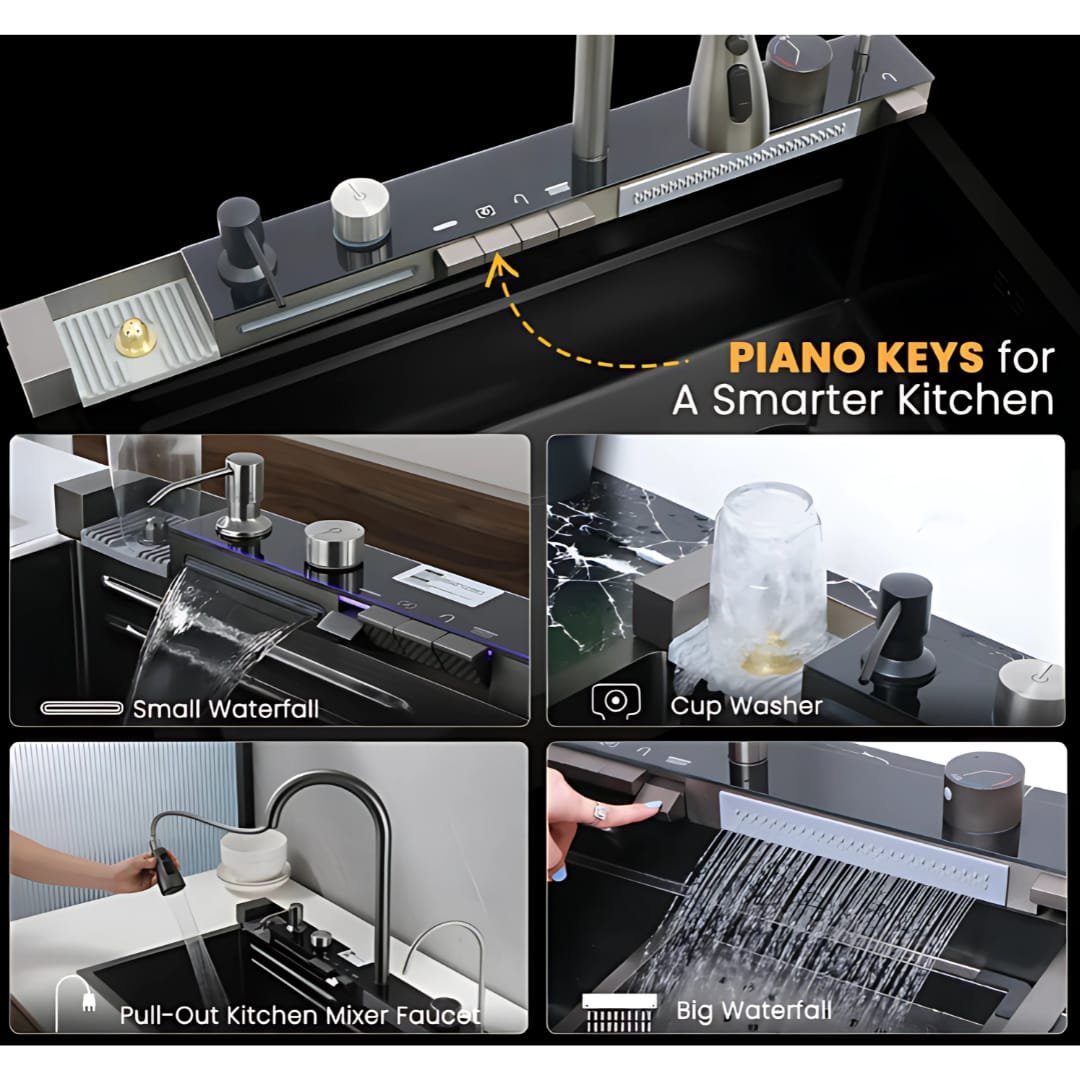 PIANO KEYS for A Smarter Kitchen

Small Waterfall

Cup Washer

Pull-Out Kitchen Mixer Faucet

Big Waterfall