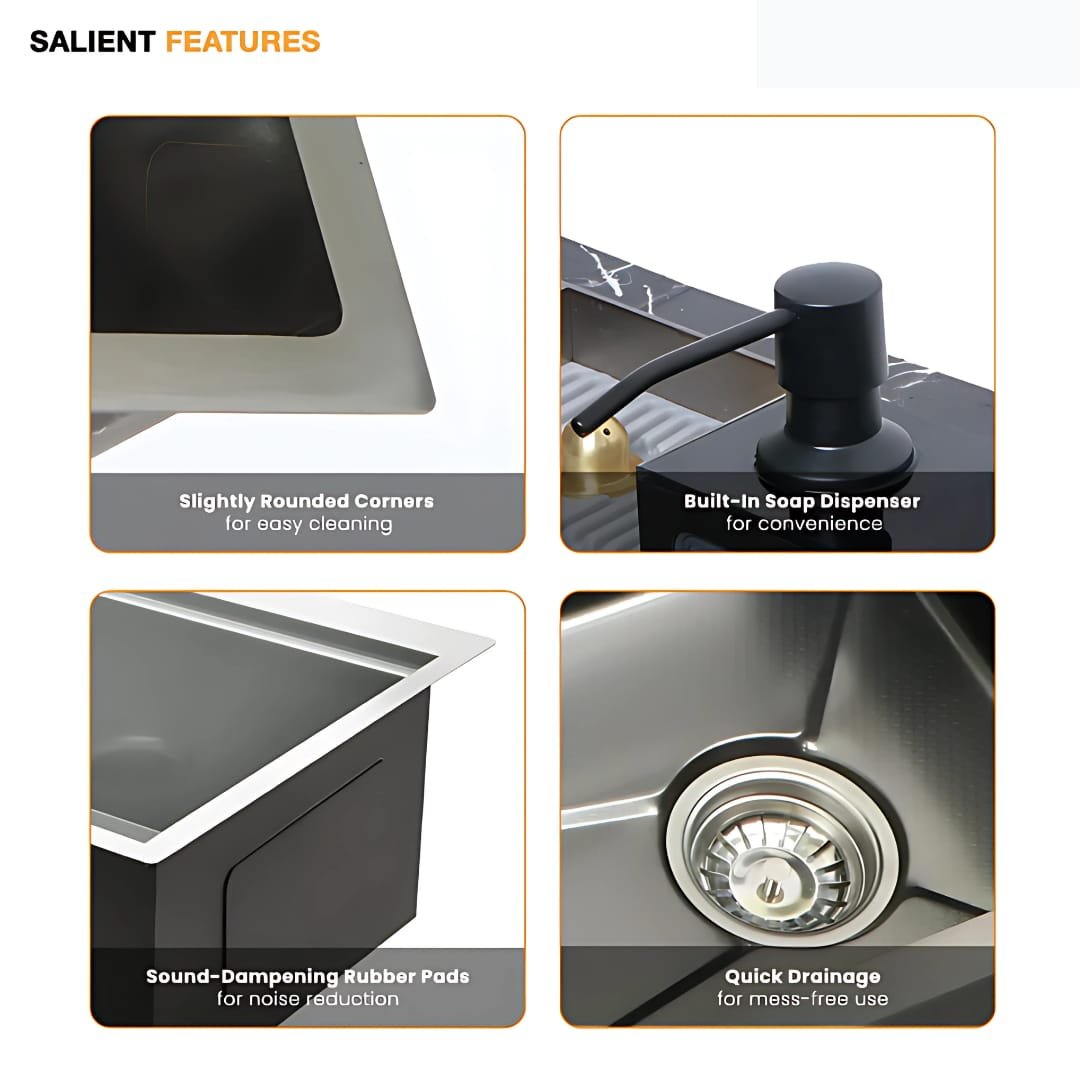 SALIENT FEATURES

Slightly Rounded Corners
for easy cleaning

Built-In Soap Dispenser
for convenience

Sound-Dampening Rubber Pads
for noise reduction

Quick Drainage
for mess-free use